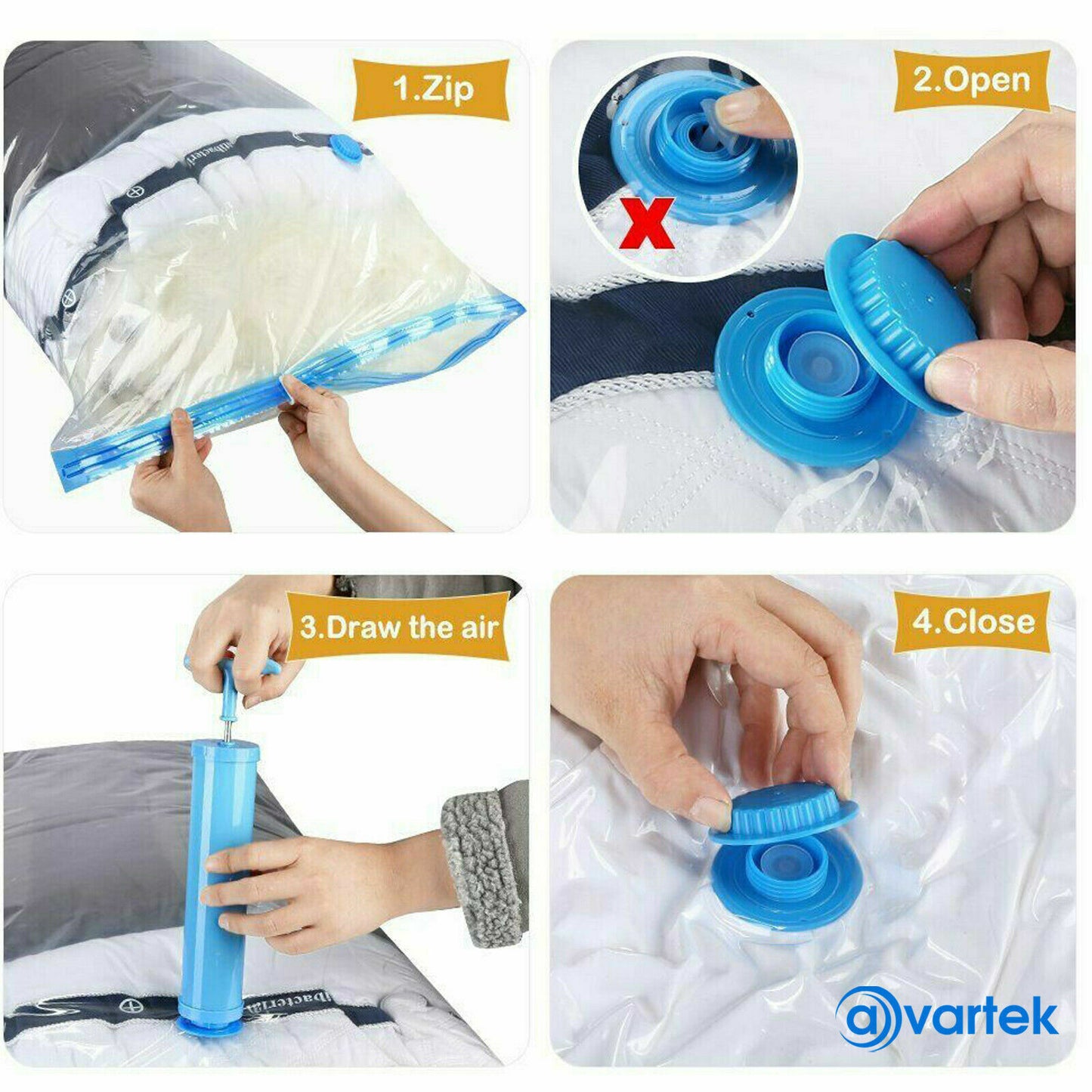 1.Zip

2.Open

X

3.Draw the air

4.Close

avartek